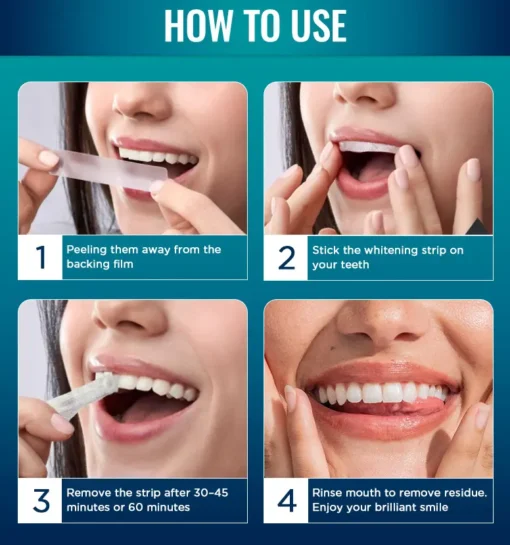 HOW TO USE

1 Peeling them away from the backing film

2 Stick the whitening strip on your teeth

3 Remove the strip after 30-45 minutes or 60 minutes

4 Rinse mouth to remove residue. Enjoy your brilliant smile