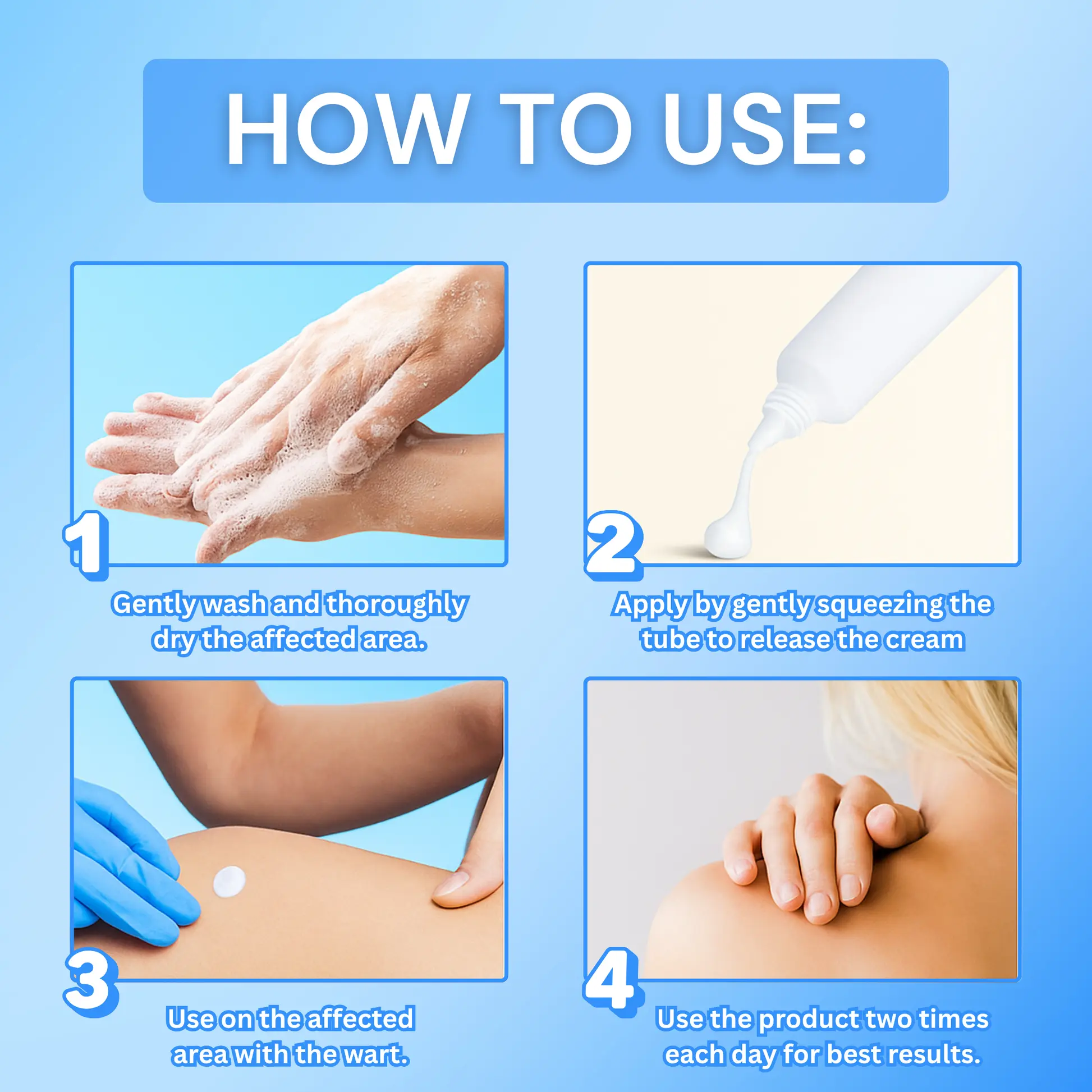 HOW TO USE:

1

Gently wash and thoroughly dry the affected area.

2

Apply by gently squeezing the tube to release the cream

3

Use on the affected area with the wart.

4

Use the product two times each day for best results.